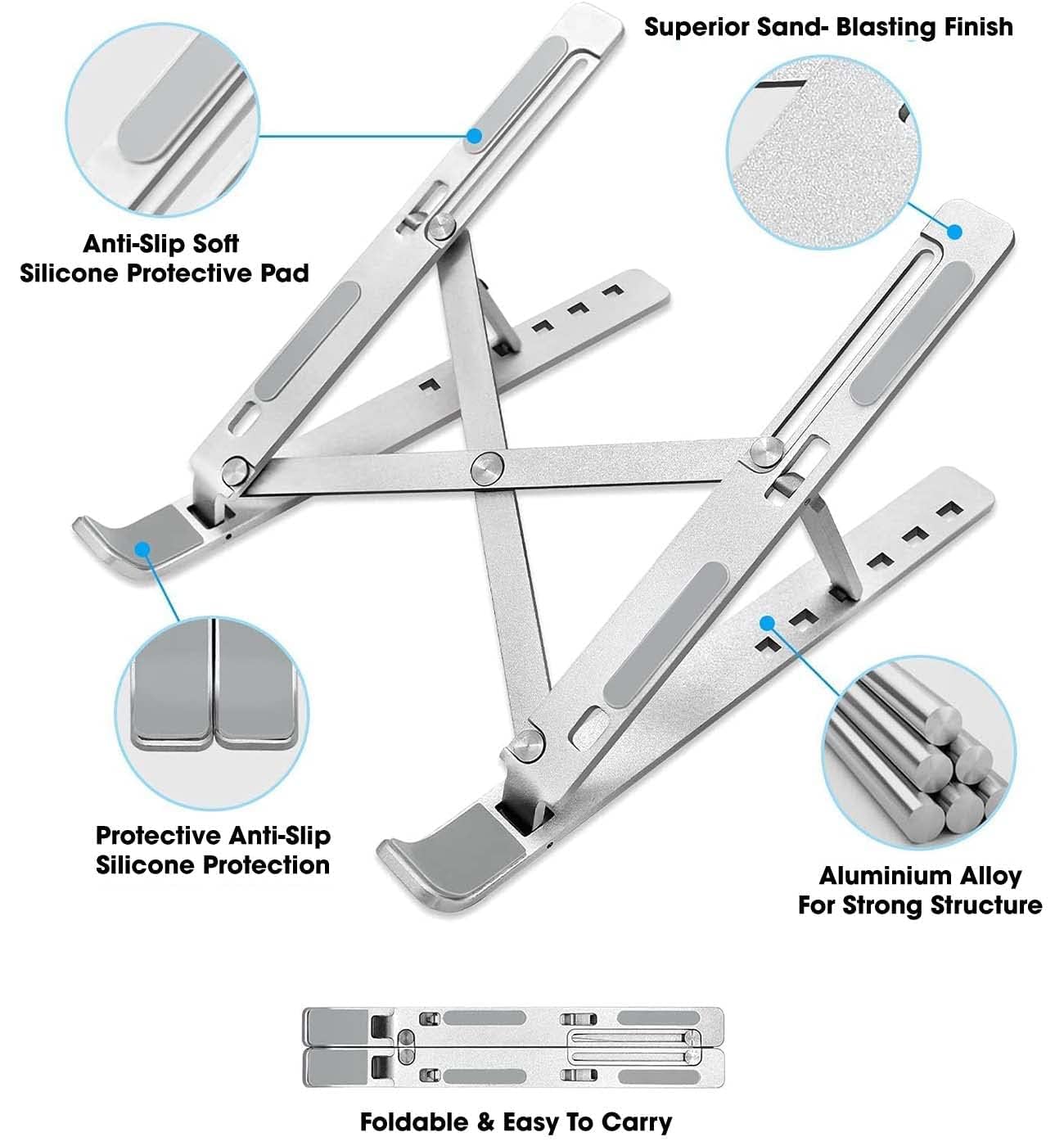 Superior Sand- Blasting Finish

Anti-Slip Soft
Silicone Protective Pad

Protective Anti-Slip
Silicone Protection

Aluminium Alloy
For Strong Structure

Foldable & Easy To Carry