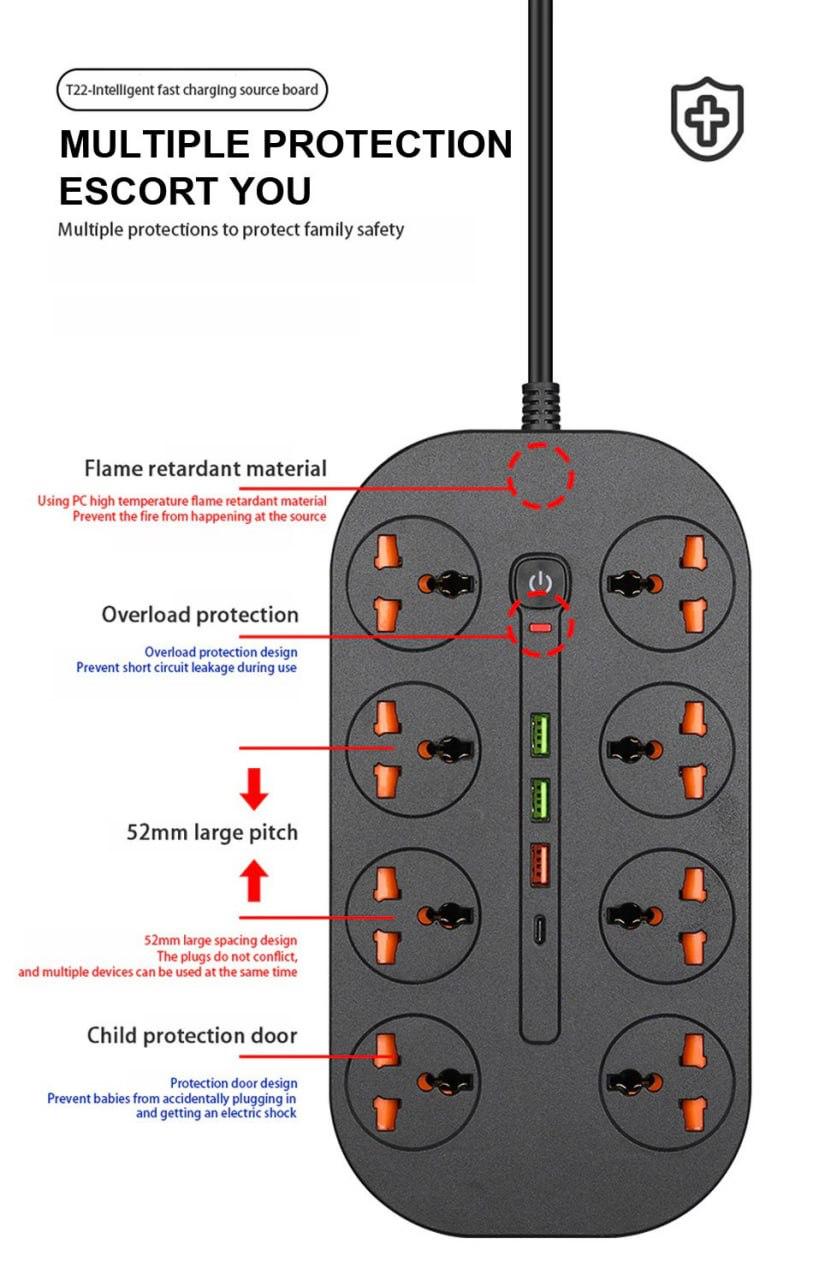 T22-Intelligent fast charging source board

MULTIPLE PROTECTION ESCORT YOU

Multiple protections to protect family safety

Flame retardant material

Using PC high temperature flame retardant material
Prevent the fire from happening at the source

Overload protection

Overload protection design
Prevent short circuit leakage during use

52mm large pitch

52mm large spacing design
The plugs do not conflict,
and multiple devices can be used at the same time

Child protection door

Protection door design
Prevent babies from accidentally plugging in and getting an electric shock